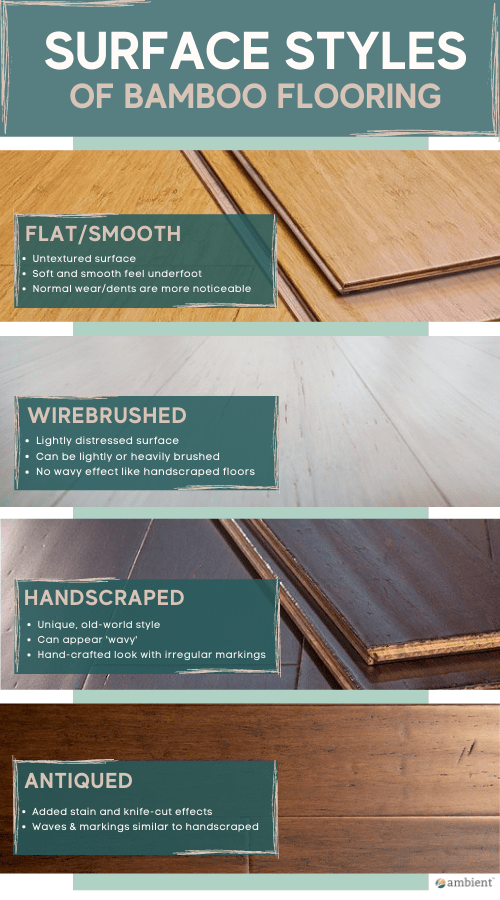 SURFACE STYLES
OF BAMBOO FLOORING

FLAT/SMOOTH
• Untextured surface
• Soft and smooth feel underfoot
• Normal wear/dents are more noticeable

WIREBRUSHED
• Lightly distressed surface
• Can be lightly or heavily brushed
• No wavy effect like handscraped floors

HANDSCRAPED
• Unique, old-world style
• Can appear 'wavy'
• Hand-crafted look with irregular markings

ANTIQUED
• Added stain and knife-cut effects
• Waves & markings similar to handscraped

ambient